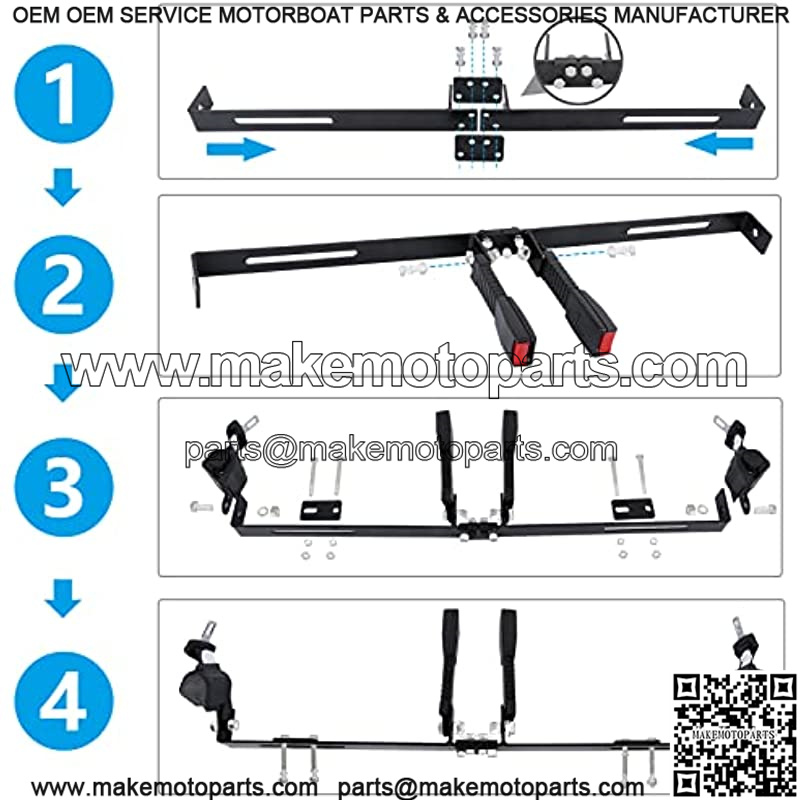 OEM OEM SERVICE MOTORBOAT PARTS & ACCESSORIES MANUFACTURER

1

2

www.makemotoparts.com

3

parts@makemotoparts.com

4

MAKEMOTOPARTS

www.makemotoparts.com parts@makemotoparts.com