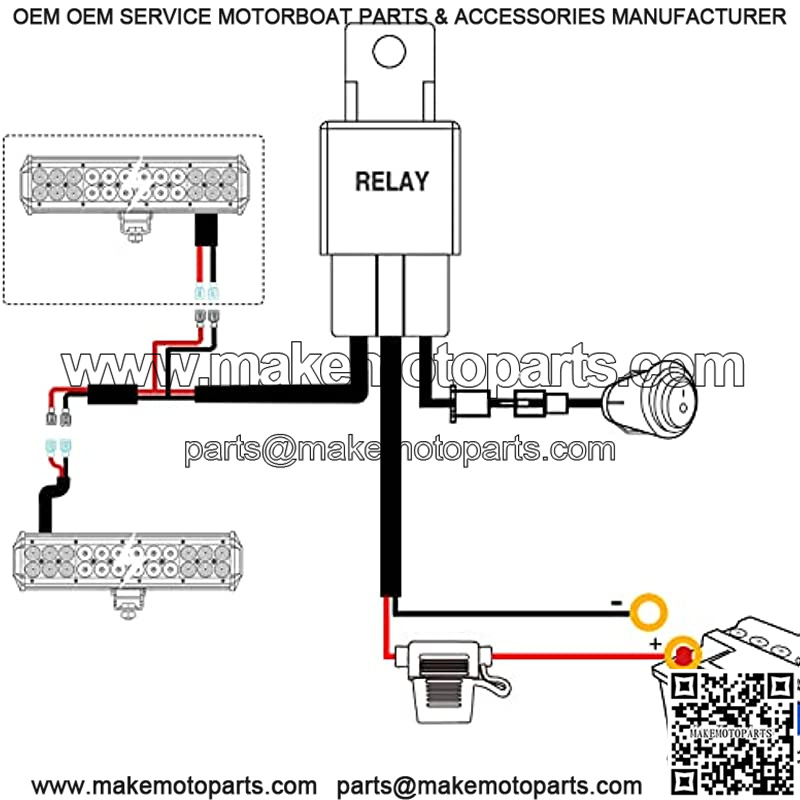 OEM OEM SERVICE MOTORBOAT PARTS & ACCESSORIES MANUFACTURER

RELAY

www.makemotoparts.com

parts@makemotoparts.com

-

+

MAKEMOTOPARTS

www.makemotoparts.com parts@makemotoparts.com