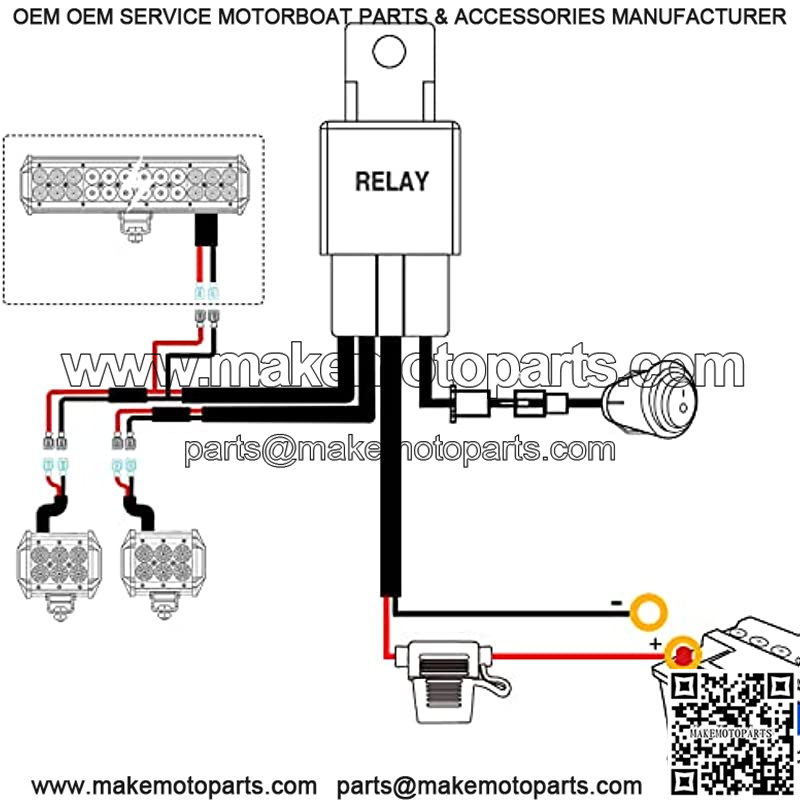 OEM OEM SERVICE MOTORBOAT PARTS & ACCESSORIES MANUFACTURER

RELAY

www.makemotoparts.com

parts@makemotoparts.com

-

+

MAKEMOTOPARTS

www.makemotoparts.com parts@makemotoparts.com