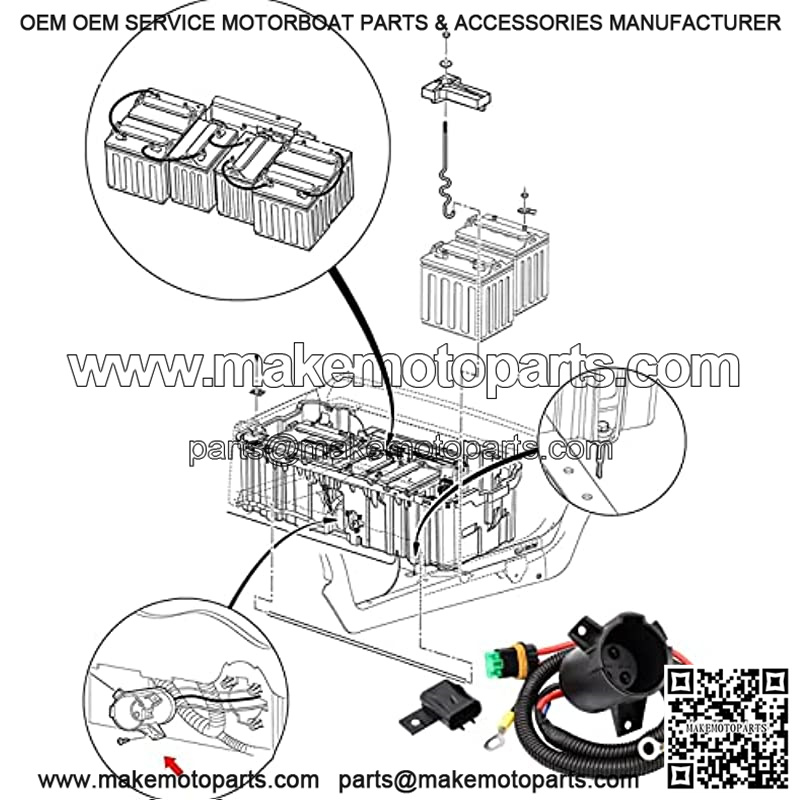 OEM OEM SERVICE MOTORBOAT PARTS & ACCESSORIES MANUFACTURER

www.makemotoparts.com

parts@makemotoparts.com

MAKEMOTOPARTS

www.makemotoparts.com parts@makemotoparts.com