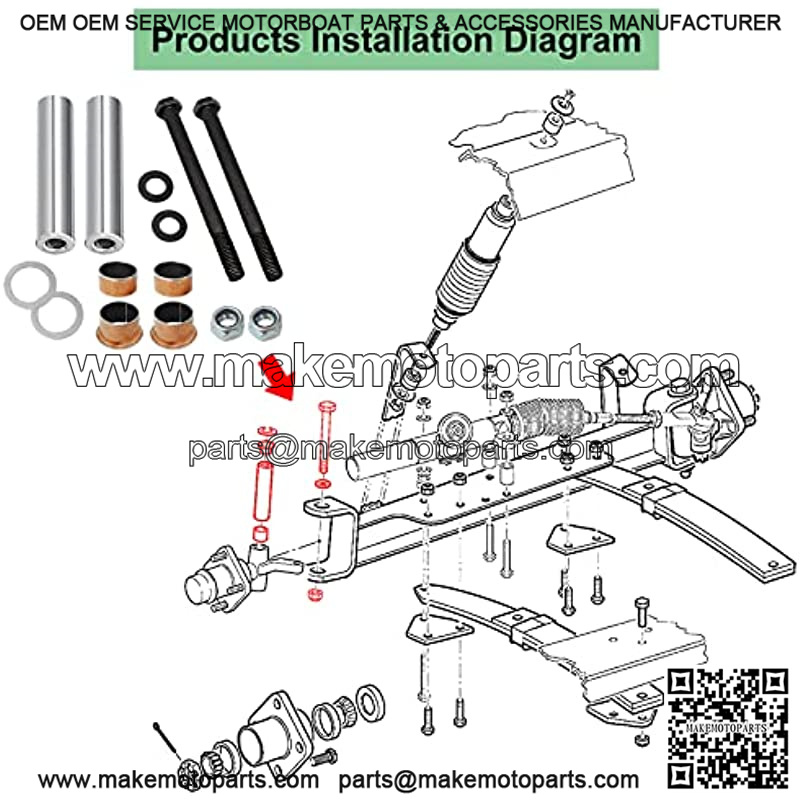 OEM OEM SERVICE MOTORBOAT PARTS & ACCESSORIES MANUFACTURER

Products Installation Diagram

www.makemotoparts.com

parts@makemotoparts.com

MAKEMOTOPARTS

www.makemotoparts.com parts@makemotoparts.com