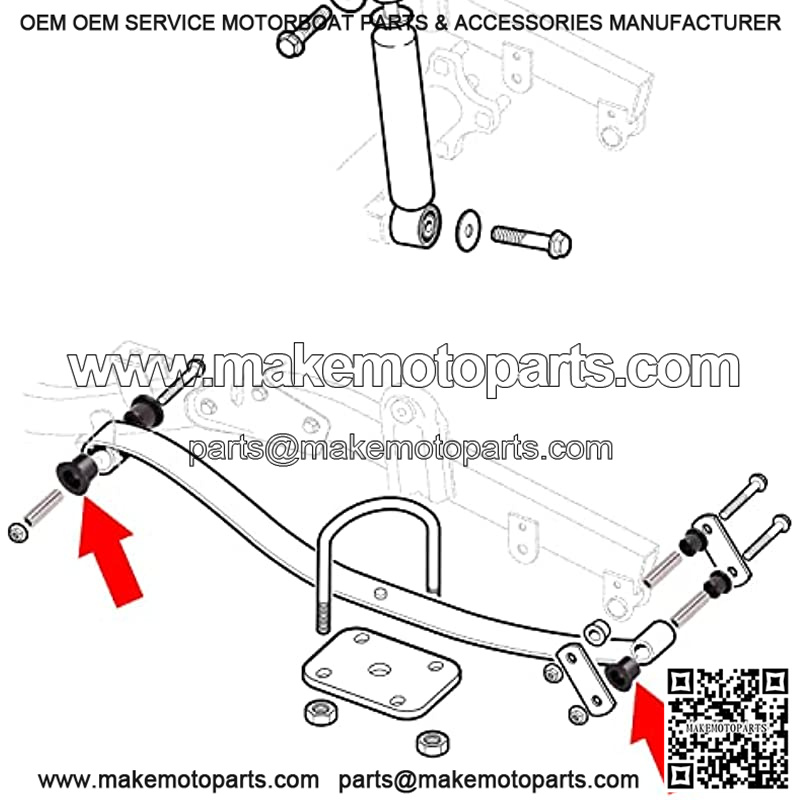 OEM OEM SERVICE MOTORBOAT PARTS & ACCESSORIES MANUFACTURER

www.makemotoparts.com

parts@makemotoparts.com

MAKEMOTOPARTS

www.makemotoparts.com parts@makemotoparts.com