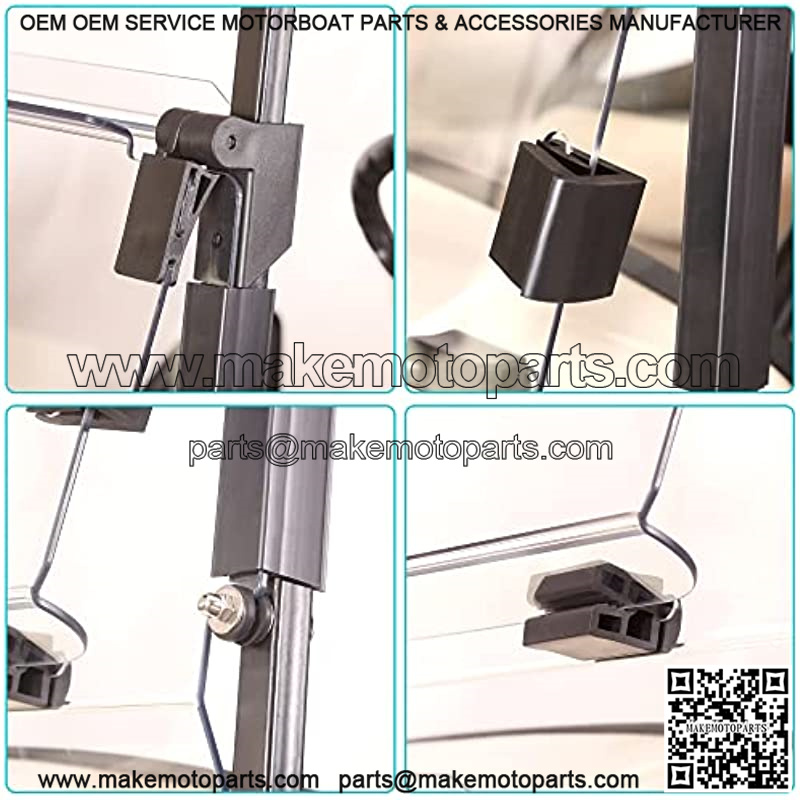 OEM OEM SERVICE MOTORBOAT PARTS & ACCESSORIES MANUFACTURER

www.makemotoparts.com

parts@makemotoparts.com

MAKEMOTOPARTS

www.makemotoparts.com parts@makemotoparts.com