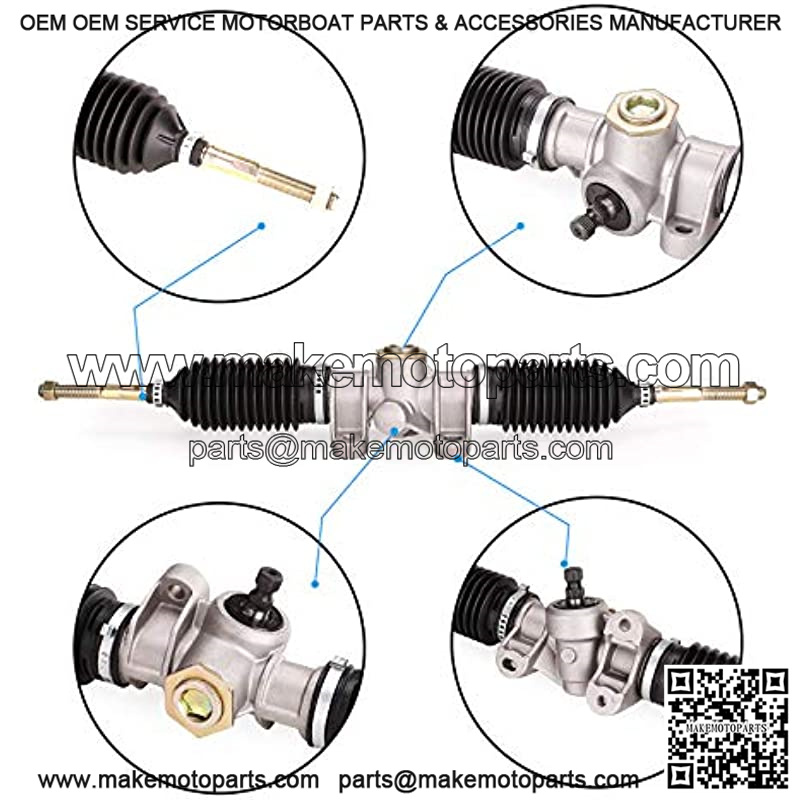 OEM OEM SERVICE MOTORBOAT PARTS & ACCESSORIES MANUFACTURER

www.makemotoparts.com

parts@makemotoparts.com

MAKEMOTOPARTS

www.makemotoparts.com parts@makemotoparts.com