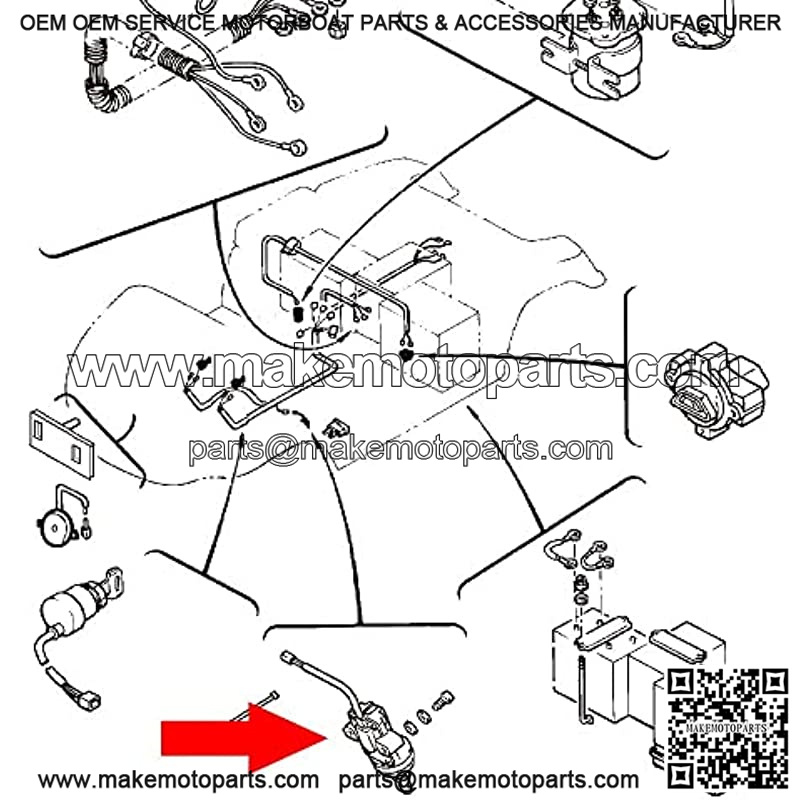 OEM OEM SERVICE MOTORBOAT PARTS & ACCESSORIES MANUFACTURER

www.makemotoparts.com

parts@makemotoparts.com

MAKEMOTOPARTS

www.makemotoparts.com parts@makemotoparts.com