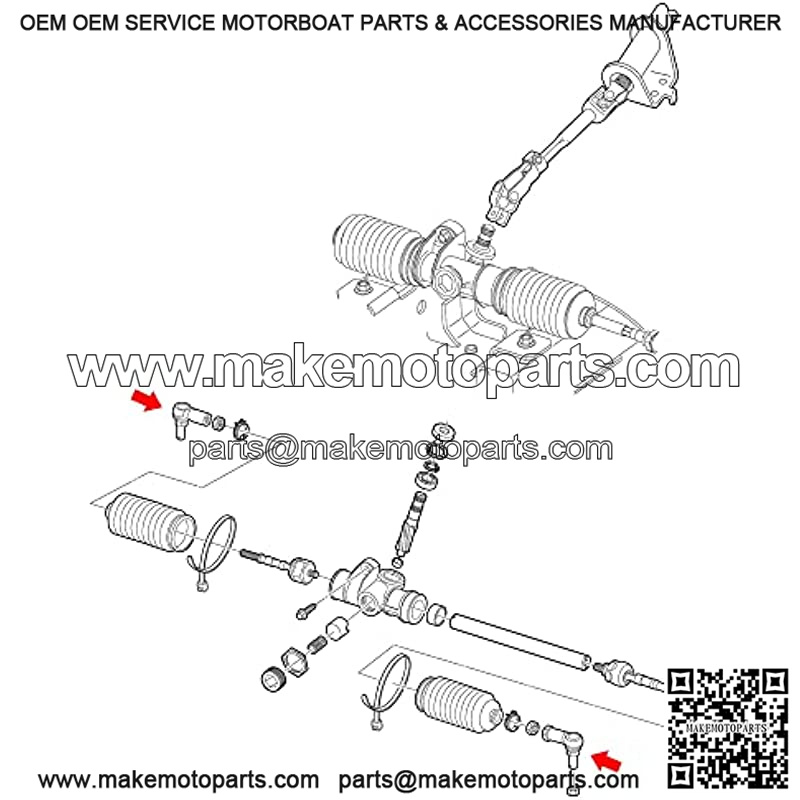 OEM OEM SERVICE MOTORBOAT PARTS & ACCESSORIES MANUFACTURER

www.makemotoparts.com

parts@makemotoparts.com

MAKEMOTOPARTS

www.makemotoparts.com parts@makemotoparts.com