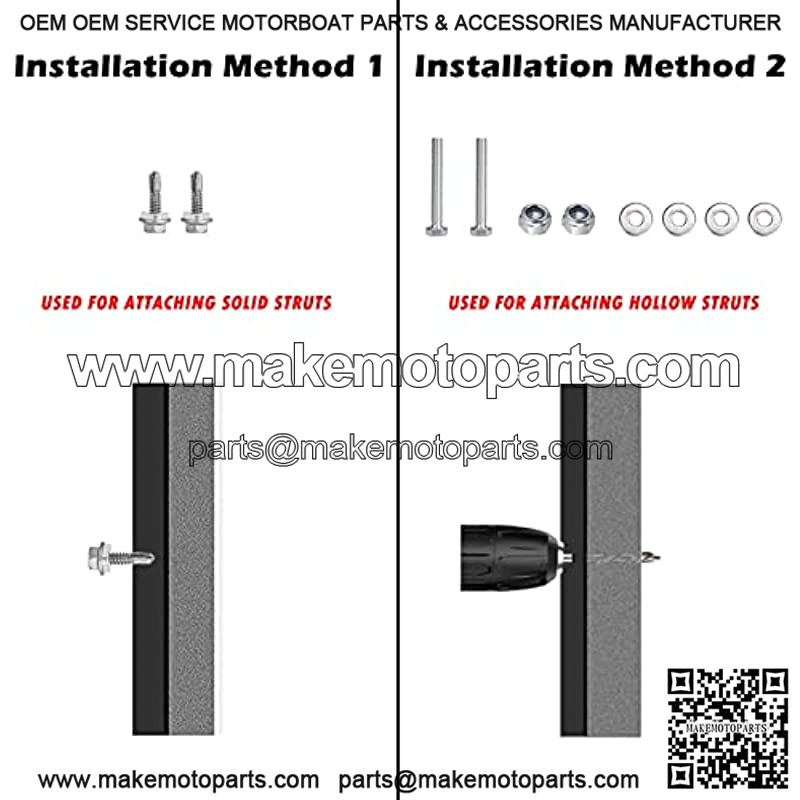 OEM OEM SERVICE MOTORBOAT PARTS & ACCESSORIES MANUFACTURER

Installation Method 1

USED FOR ATTACHING SOLID STRUTS

Installation Method 2

USED FOR ATTACHING HOLLOW STRUTS

www.makemotoparts.com

parts@makemotoparts.com

MAKEMOTOPARTS

www.makemotoparts.com parts@makemotoparts.com